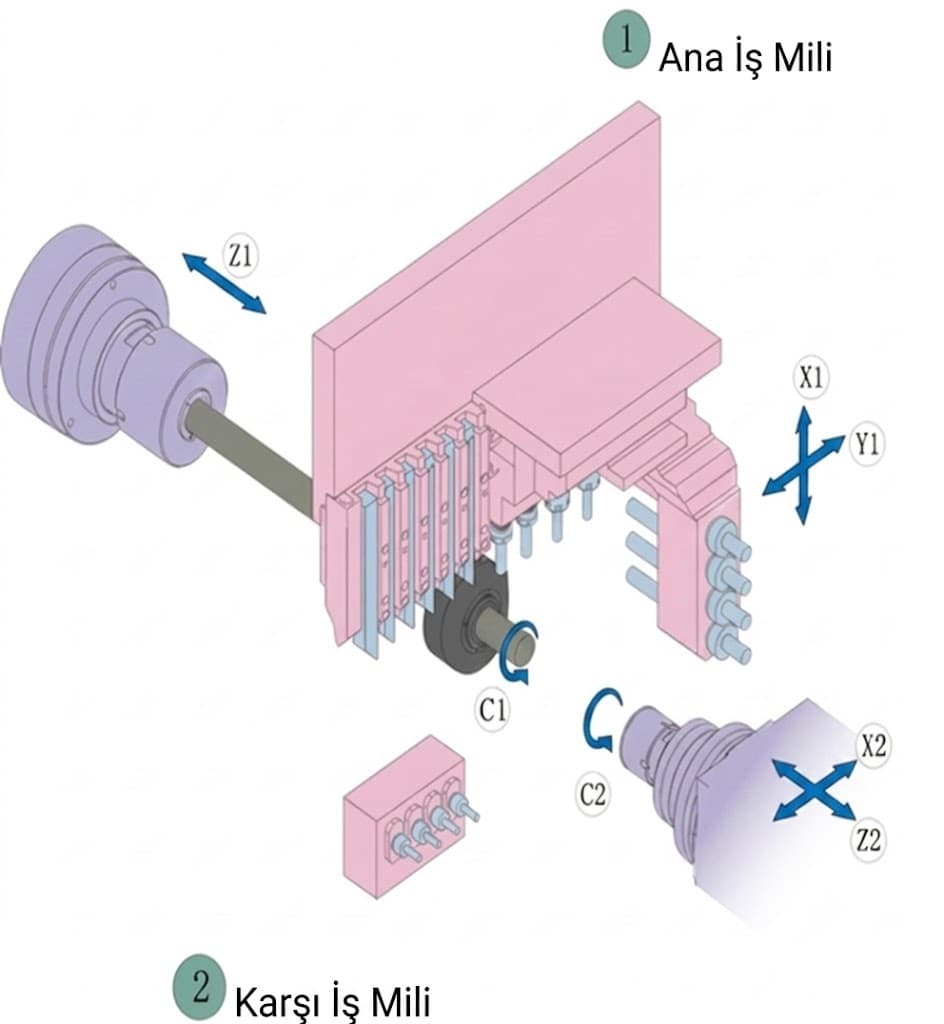 1 Ana İş Mili

Z1

X1

Y1

C1

C2

X2

Z2

2 Karşı İş Mili